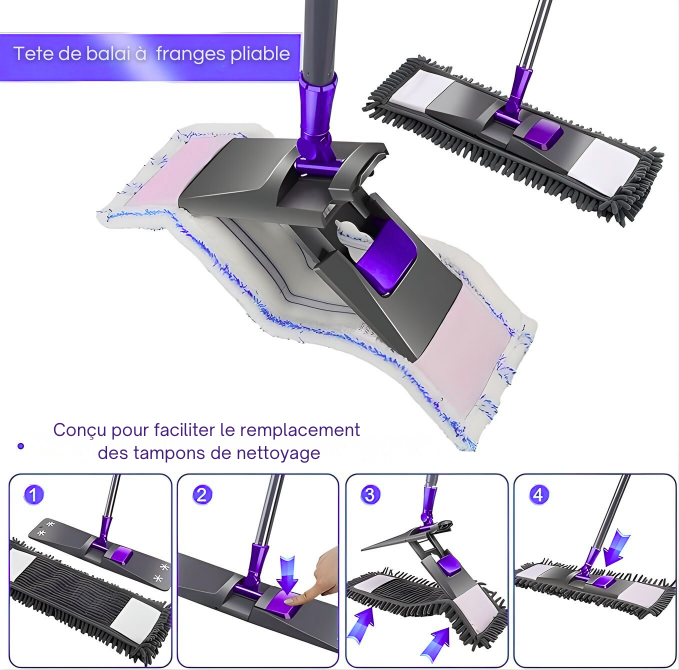 Tete de balai à franges pliable

Conçu pour faciliter le remplacement des tampons de nettoyage

1

2

3

4